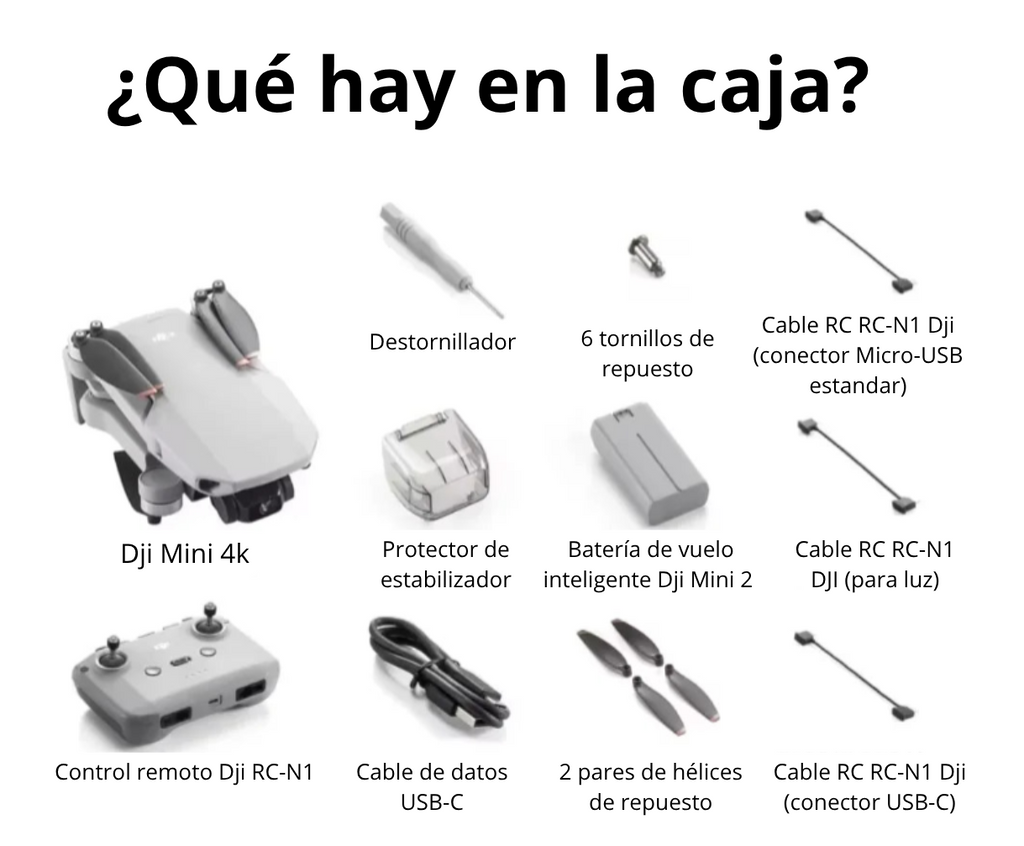 ¿Qué hay en la caja?

Destornillador

6 tornillos de repuesto

Cable RC RC-N1 Dji (conector Micro-USB estandar)

Dji Mini 4k

Protector de estabilizador

Batería de vuelo inteligente Dji Mini 2

Cable RC RC-N1 DJI (para luz)

Control remoto Dji RC-N1

Cable de datos USB-C

2 pares de hélices de repuesto

Cable RC RC-N1 Dji (conector USB-C)